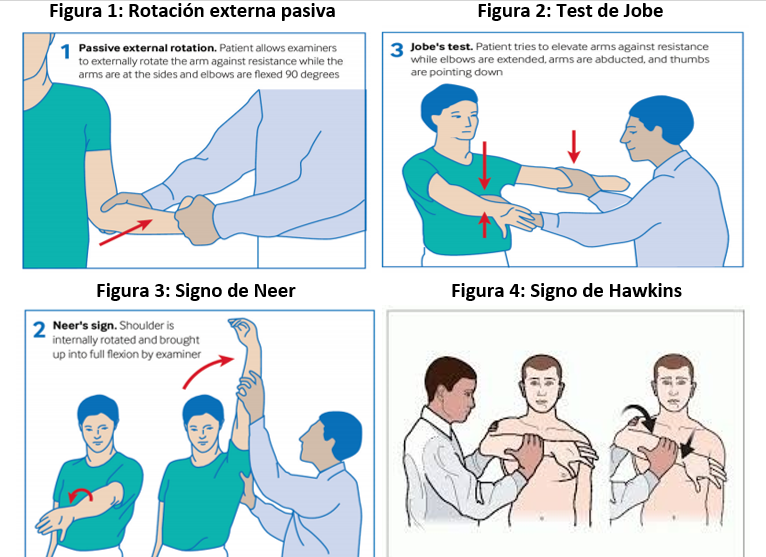 Figura 1: Rotación externa pasiva

1 Passive external rotation. Patient allows examiners to externally rotate the arm against resistance while the arms are at the sides and elbows are flexed 90 degrees

Figura 2: Test de Jobe

3 Jobe's test. Patient tries to elevate arms against resistance while elbows are extended, arms are abducted, and thumbs are pointing down

Figura 3: Signo de Neer

2 Neer's sign. Shoulder is internally rotated and brought up into full flexion by examiner

Figura 4: Signo de Hawkins